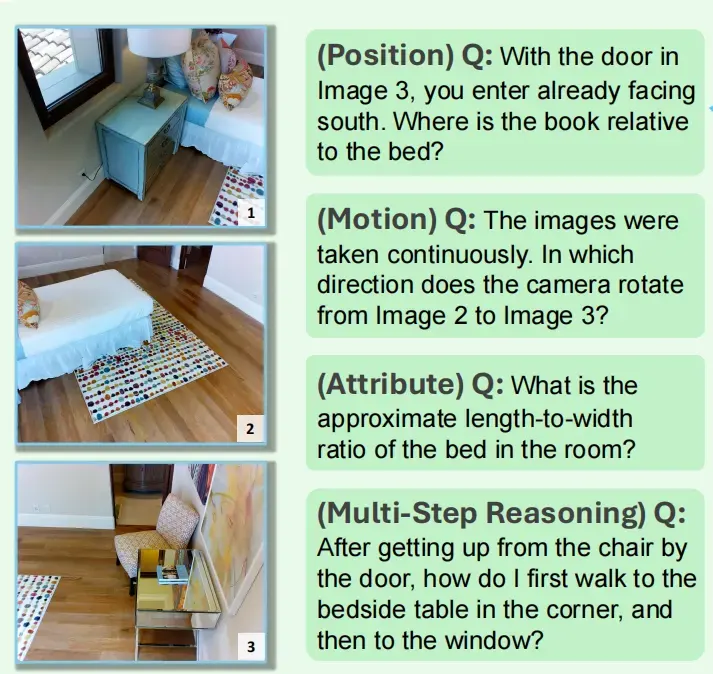 1

2

3

(Position) Q: With the door in Image 3, you enter already facing south. Where is the book relative to the bed?

(Motion) Q: The images were taken continuously. In which direction does the camera rotate from Image 2 to Image 3?

(Attribute) Q: What is the approximate length-to-width ratio of the bed in the room?

(Multi-Step Reasoning) Q: After getting up from the chair by the door, how do I first walk to the bedside table in the corner, and then to the window?